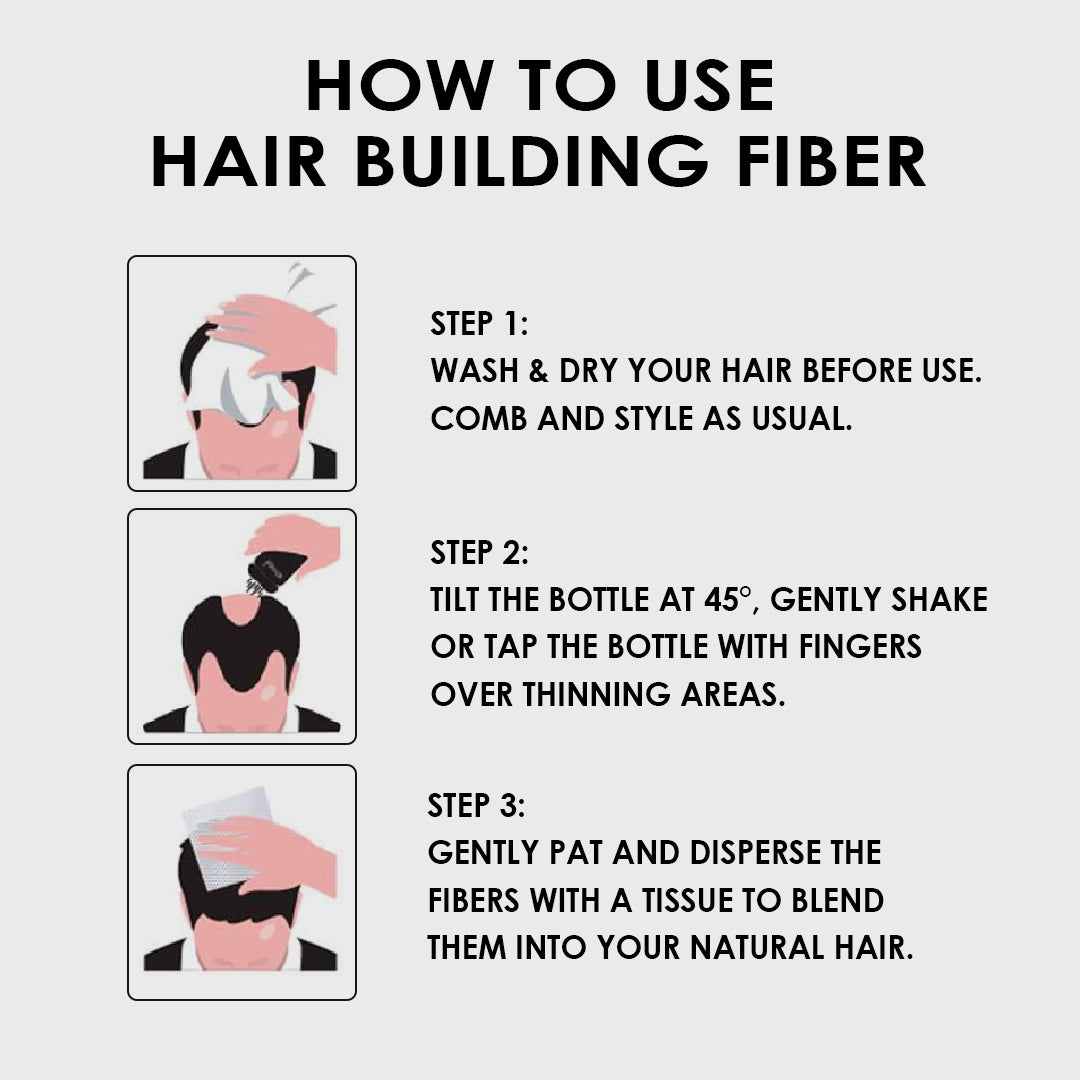 HOW TO USE
HAIR BUILDING FIBER

STEP 1:
WASH & DRY YOUR HAIR BEFORE USE. COMB AND STYLE AS USUAL.

STEP 2:
TILT THE BOTTLE AT 45°, GENTLY SHAKE OR TAP THE BOTTLE WITH FINGERS OVER THINNING AREAS.

STEP 3:
GENTLY PAT AND DISPERSE THE FIBERS WITH A TISSUE TO BLEND THEM INTO YOUR NATURAL HAIR.